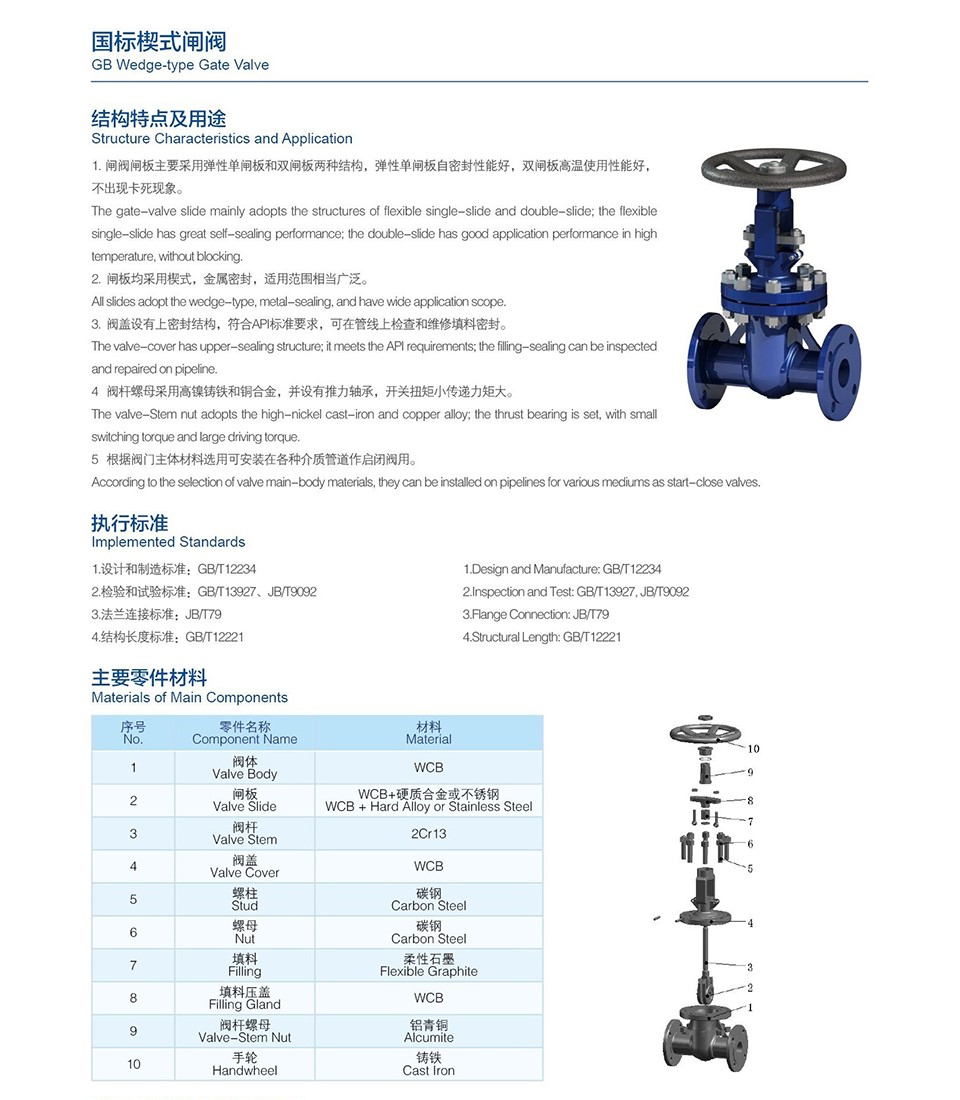 国标楔式闸阀
GB Wedge-type Gate Valve

结构特点及用途
Structure Characteristics and Application

1. 闸阀闸板主要采用弹性单闸板和双闸板两种结构，弹性单闸板自密封性能好，双闸板高温使用性能好，不出现卡死现象。
The gate-valve slide mainly adopts the structures of flexible single-slide and double-slide; the flexible single-slide has great self-sealing performance; the double-slide has good application performance in high temperature, without blocking.
2. 闸板均采用楔式，金属密封，适用范围相当广泛。
All slides adopt the wedge-type, metal-sealing, and have wide application scope.
3. 阀盖设有上密封结构，符合API标准要求，可在管线上检查和维修填料密封。
The valve-cover has upper-sealing structure; it meets the API requirements; the filling-sealing can be inspected and repaired on pipeline.
4 阀杆螺母采用高镍铸铁和铜合金，并设有推力轴承，开关扭矩小传递力矩大。
The valve-Stem nut adopts the high-nickel cast-iron and copper alloy; the thrust bearing is set, with small switching torque and large driving torque.
5 根据阀门主体材料选用可安装在各种介质管道作启闭阀用。
According to the selection of valve main-body materials, they can be installed on pipelines for various mediums as start-close valves.

执行标准
Implemented Standards

1.设计和制造标准：GB/T12234
2.检验和试验标准：GB/T13927、JB/T9092
3.法兰连接标准：JB/T79
4.结构长度标准：GB/T12221

1.Design and Manufacture: GB/T12234
2.Inspection and Test: GB/T13927, JB/T9092
3.Flange Connection: JB/T79
4.Structural Length: GB/T12221

主要零件材料
Materials of Main Components

| 序号 No. | 零件名称 Component Name | 材料 Material |
|---|---|---|
| 1 | 阀体 Valve Body | WCB |
| 2 | 闸板 Valve Slide | WCB+硬质合金或不锈钢 WCB + Hard Alloy or Stainless Steel |
| 3 | 阀杆 Valve Stem | 2Cr13 |
| 4 | 阀盖 Valve Cover | WCB |
| 5 | 螺柱 Stud | 碳钢 Carbon Steel |
| 6 | 螺母 Nut | 碳钢 Carbon Steel |
| 7 | 填料 Filling | 柔性石墨 Flexible Graphite |
| 8 | 填料压盖 Filling Gland | WCB |
| 9 | 阀杆螺母 Valve-Stem Nut | 铝青铜 Alcumite |
| 10 | 手轮 Handwheel | 铸铁 Cast Iron |

10
9
8
7
6
5
4
3
2
1